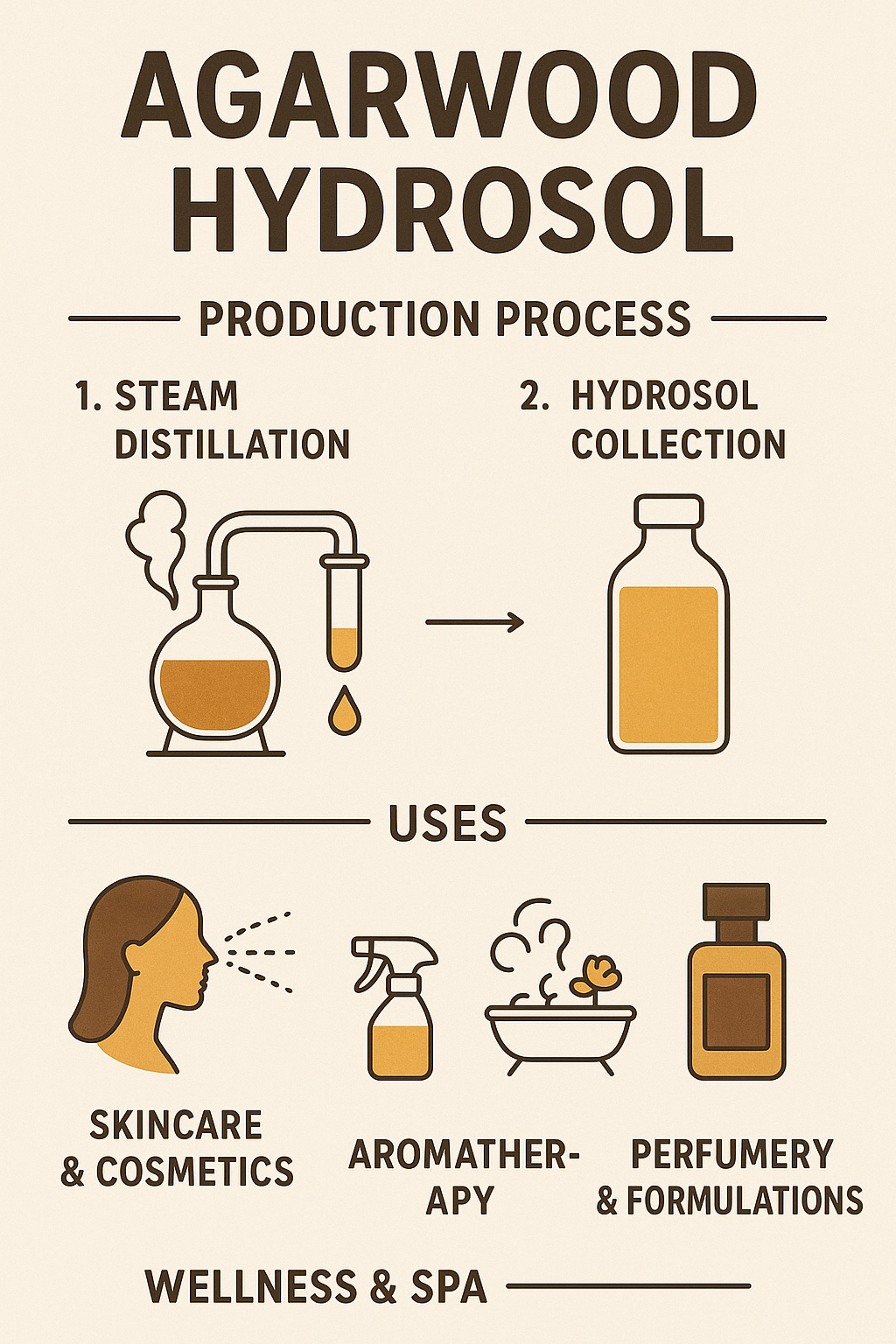 AGARWOOD HYDROSOL

PRODUCTION PROCESS

1. STEAM DISTILLATION

2. HYDROSOL COLLECTION

USES

SKINCARE & COSMETICS

AROMATHERAPY

PERFUMERY & FORMULATIONS

WELLNESS & SPA